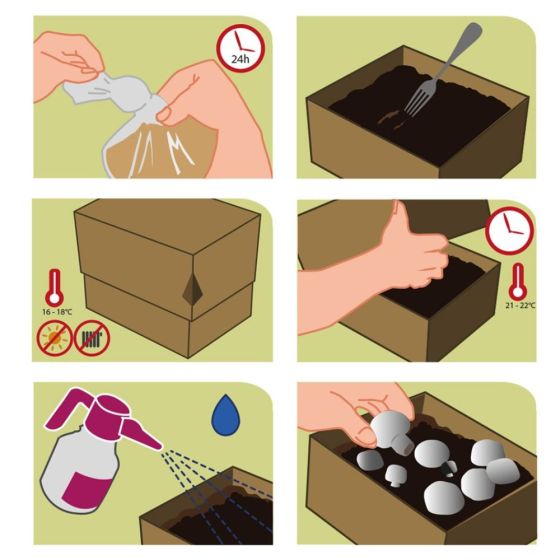 24h

16 - 18°C

21 - 22°C