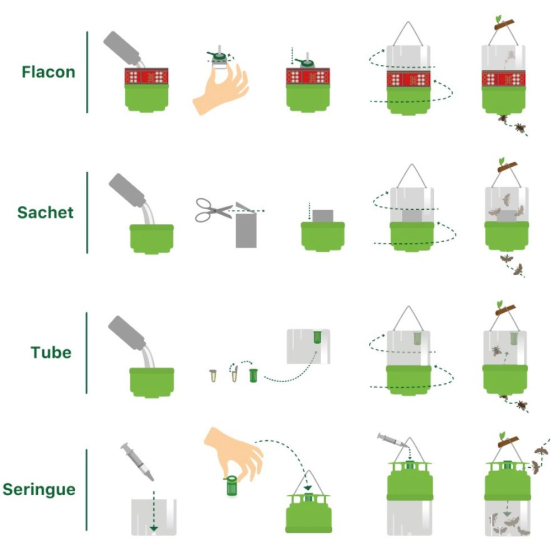 Flacon

Sachet

Tube

Seringue