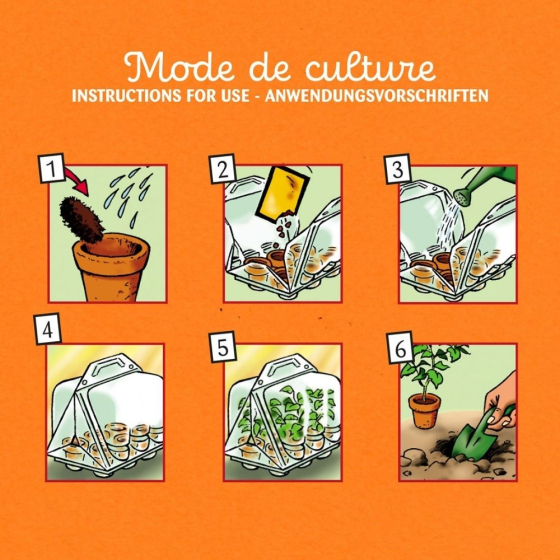 Mode de culture
INSTRUCTIONS FOR USE - ANWENDUNGSVORSCHRIFTEN

1

2

3

4

5

6