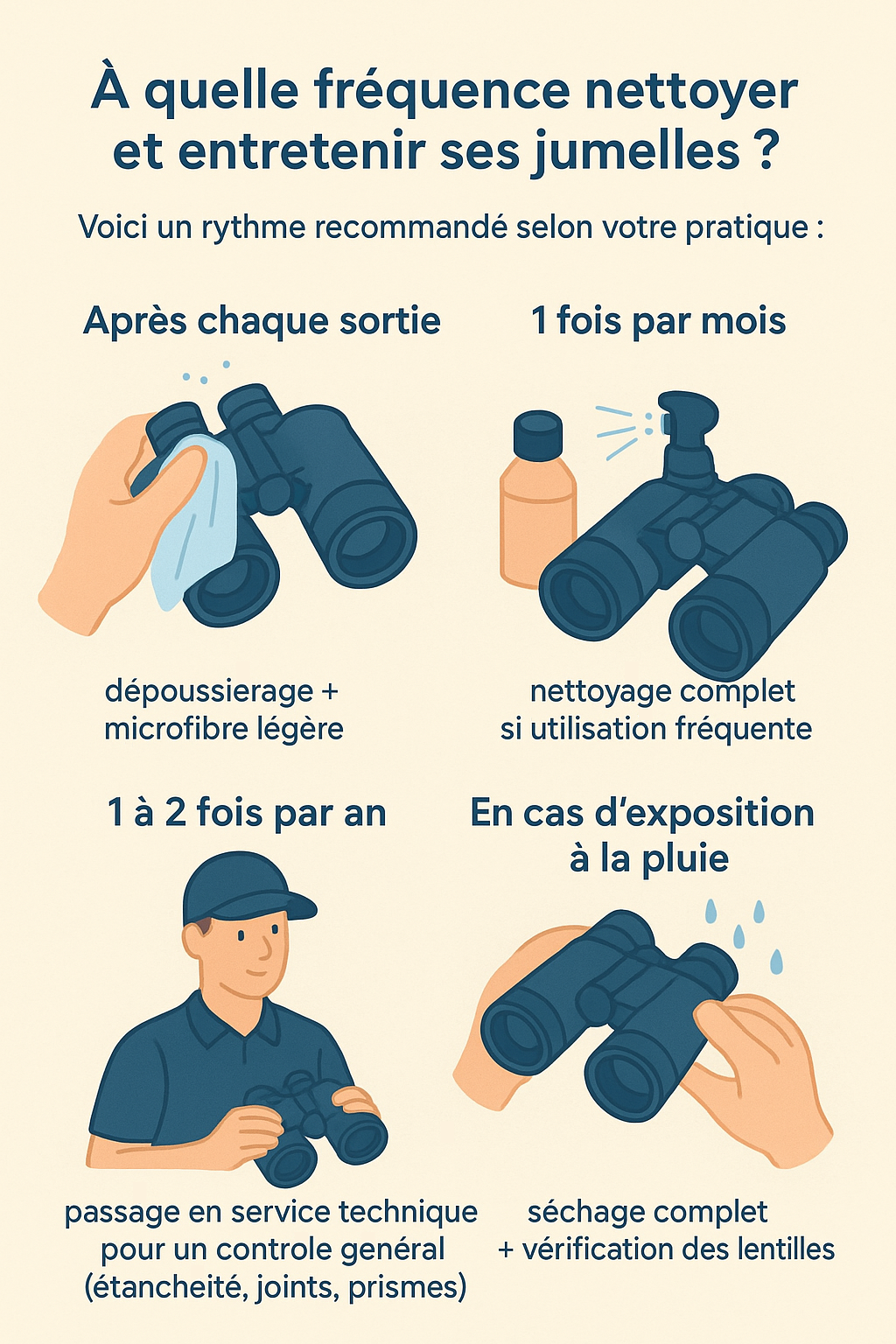 À quelle fréquence nettoyer et entretenir ses jumelles ?

Voici un rythme recommandé selon votre pratique :

Après chaque sortie

dépoussierage + microfibre légère

1 fois par mois

nettoyage complet si utilisation fréquente

1 à 2 fois par an

passage en service technique pour un controle genéral (étancheité, joints, prismes)

En cas d'exposition à la pluie

séchage complet + vérification des lentilles